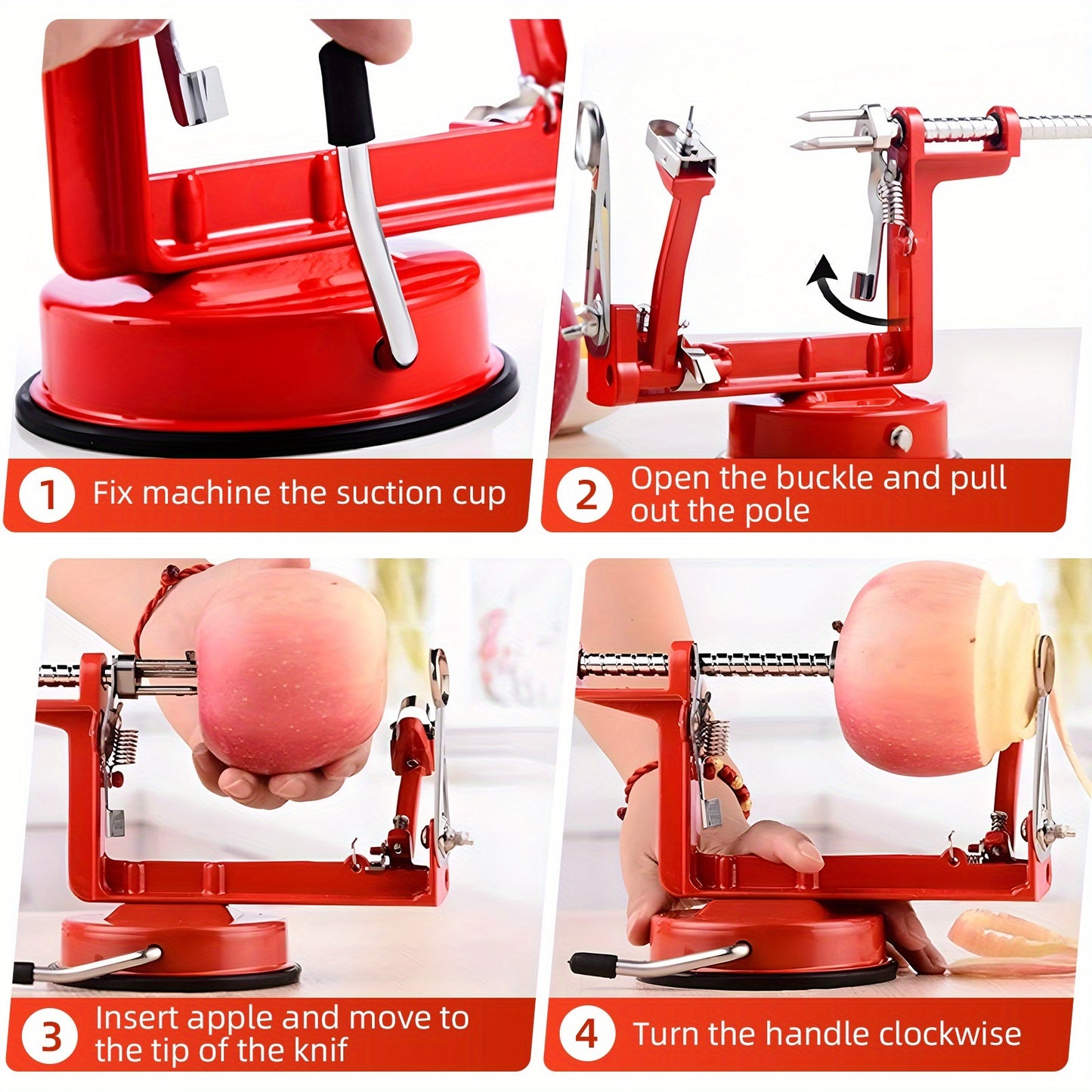 1 Fix machine the suction cup

2 Open the buckle and pull out the pole

3 Insert apple and move to the tip of the knif

4 Turn the handle clockwise