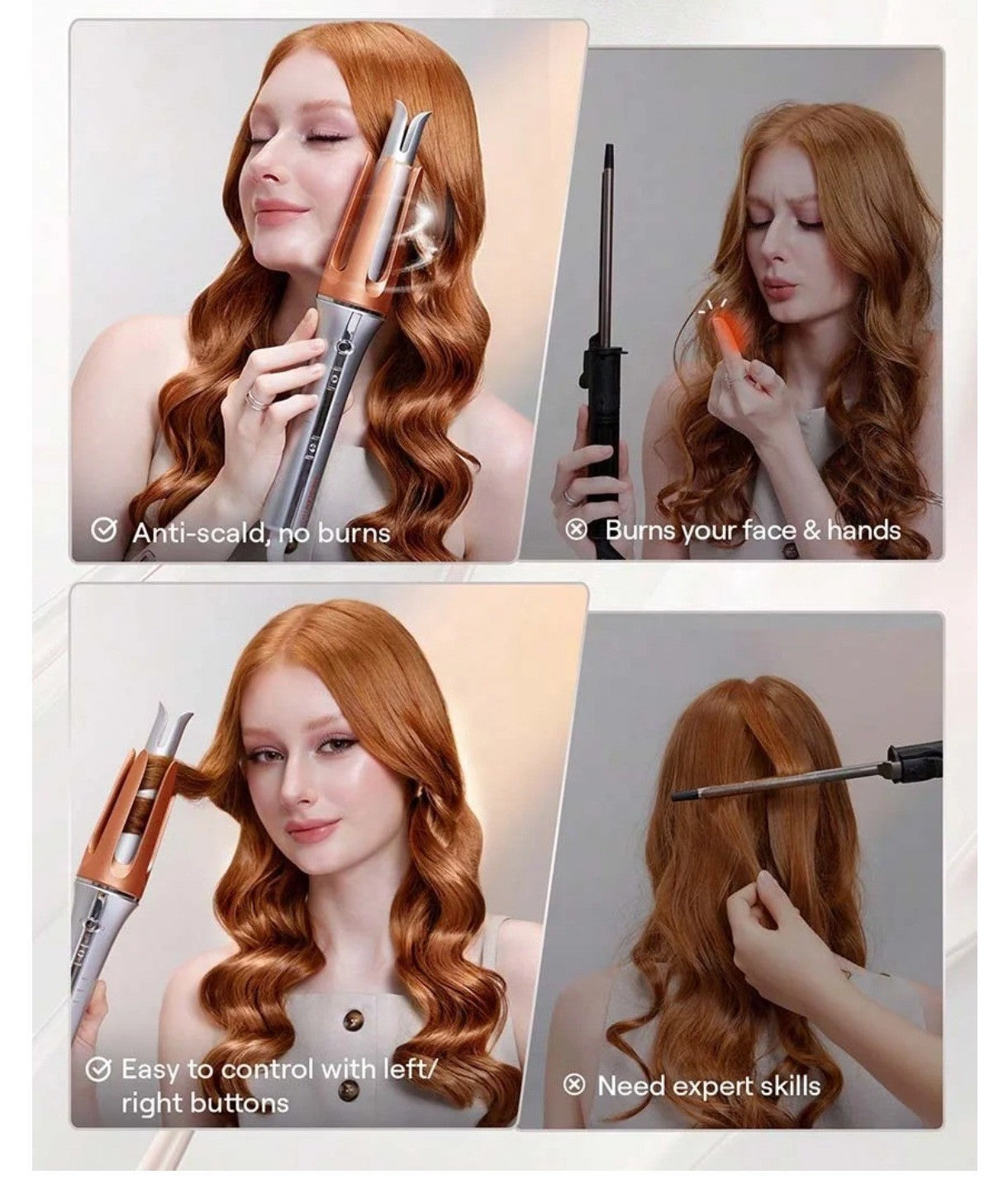 Anti-scald, no burns

Burns your face & hands

Easy to control with left/ right buttons

Need expert skills