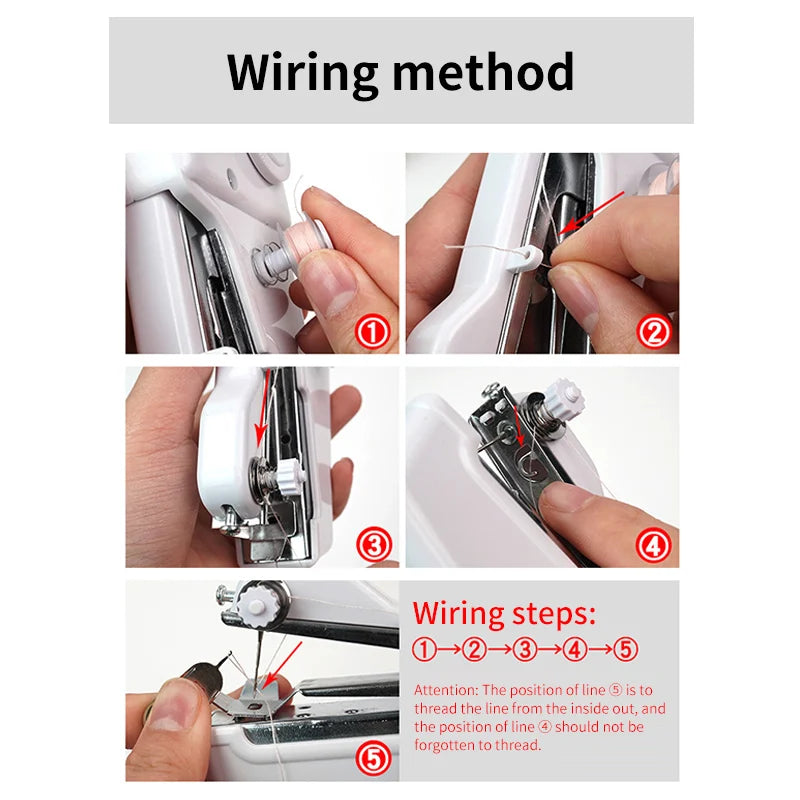 Wiring method

①

②

③

④

⑤

Wiring steps:
①→②→③→④→⑤

Attention: The position of line ⑤ is to thread the line from the inside out, and the position of line ④ should not be forgotten to thread.