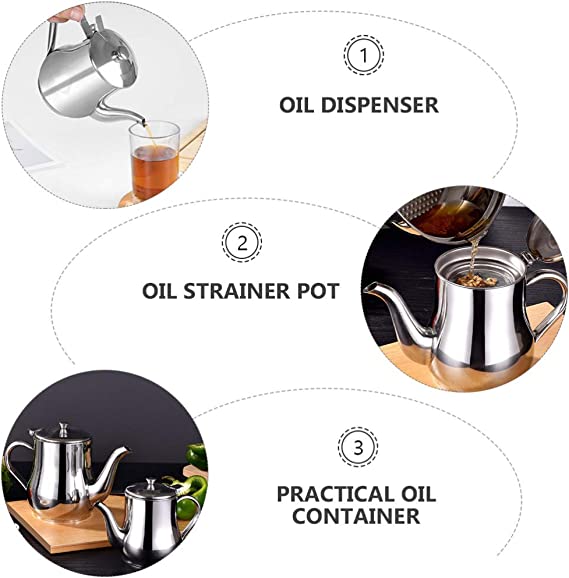 1

OIL DISPENSER

2

OIL STRAINER POT

3

PRACTICAL OIL CONTAINER