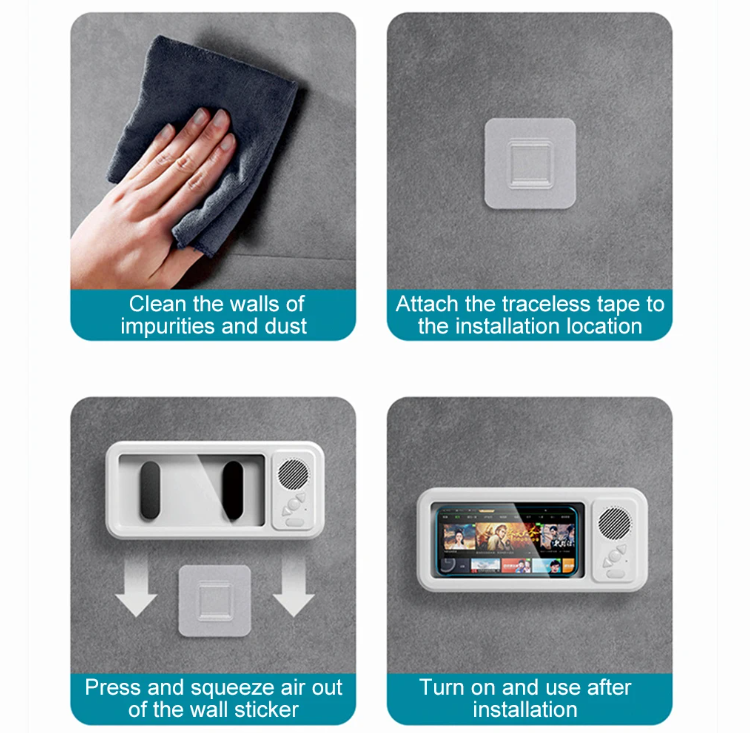 Clean the walls of impurities and dust

Attach the traceless tape to the installation location

Press and squeeze air out of the wall sticker

Turn on and use after installation